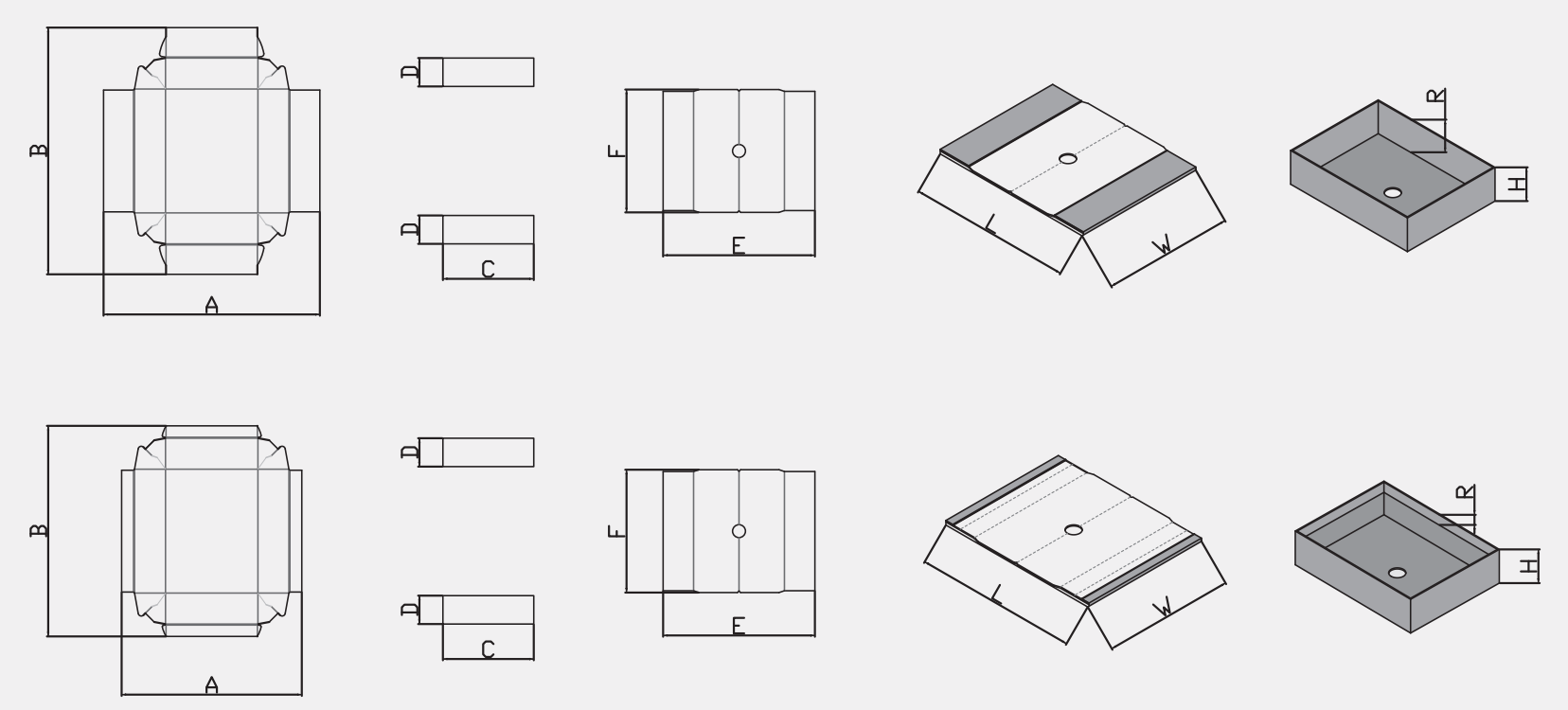 B
A
D
D
C
F
E
L
W
R
H
B
A
D
D
C
F
E
L
W
R
H